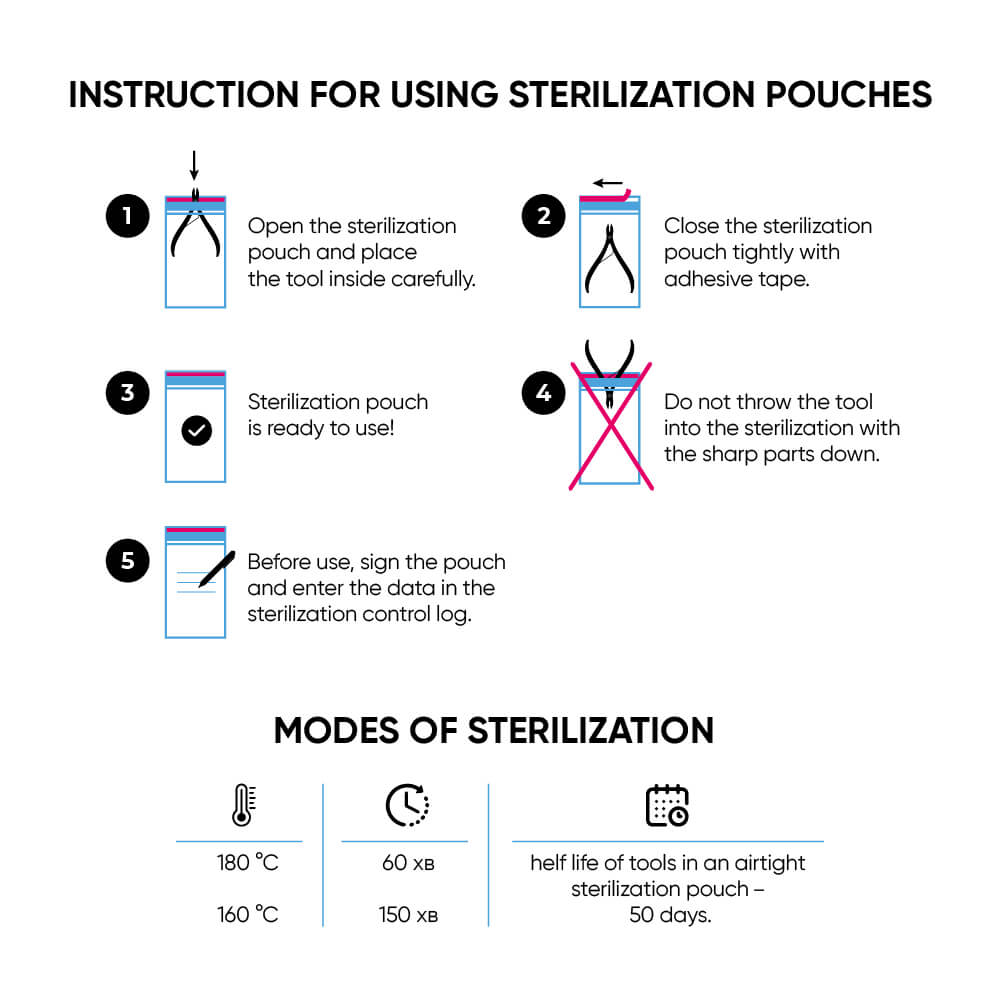 INSTRUCTION FOR USING STERILIZATION POUCHES

1 Open the sterilization pouch and place the tool inside carefully.

2 Close the sterilization pouch tightly with adhesive tape.

3 Sterilization pouch is ready to use!

4 Do not throw the tool into the sterilization with the sharp parts down.

5 Before use, sign the pouch and enter the data in the sterilization control log.

MODES OF STERILIZATION

| | | |
|---|---|---|
| 180 °C | 60 хв | helf life of tools in an airtight sterilization pouch – 50 days. |
| 160 °C | 150 хв | |